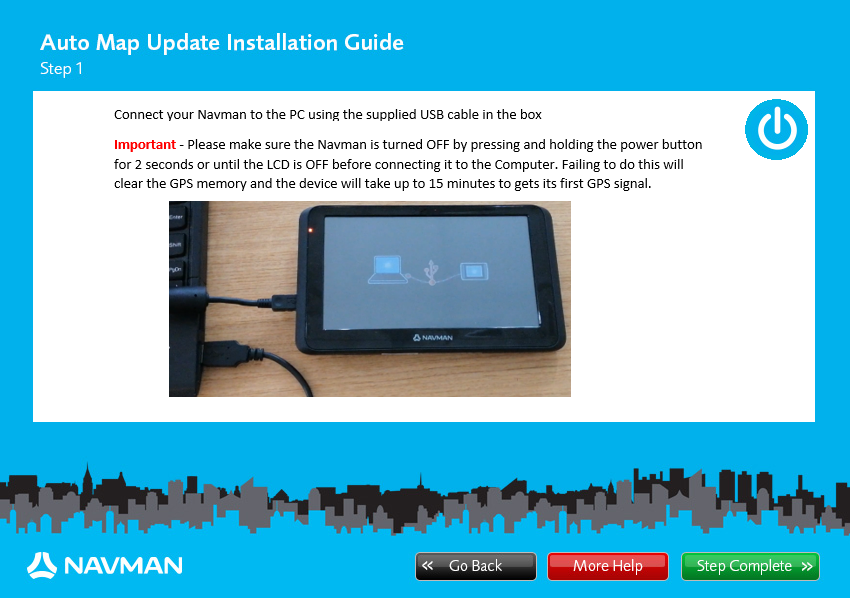 Auto Map Update Installation Guide
Step 1

Connect your Navman to the PC using the supplied USB cable in the box

Important - Please make sure the Navman is turned OFF by pressing and holding the power button for 2 seconds or until the LCD is OFF before connecting it to the Computer. Failing to do this will clear the GPS memory and the device will take up to 15 minutes to gets its first GPS signal.

Enter
Shift
PgDn

NAVMAN

NAVMAN

« Go Back
More Help
Step Complete »